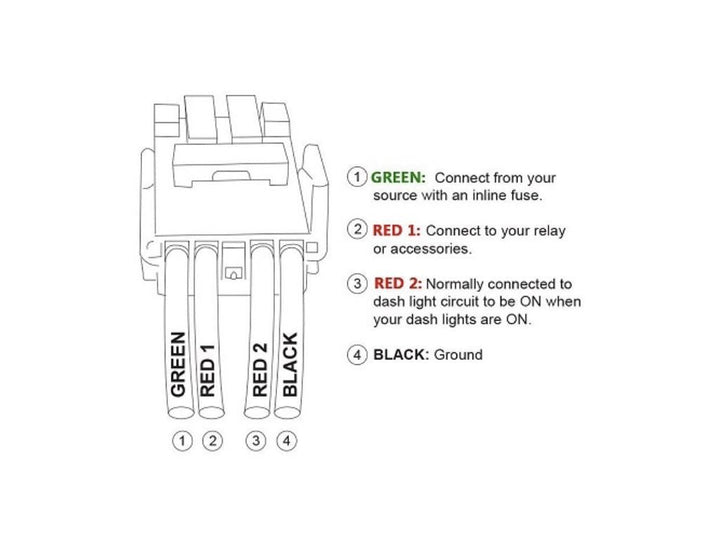 GREEN
RED 1
RED 2
BLACK

1 2 3 4

1 GREEN: Connect from your source with an inline fuse.

2 RED 1: Connect to your relay or accessories.

3 RED 2: Normally connected to dash light circuit to be ON when your dash lights are ON.

4 BLACK: Ground